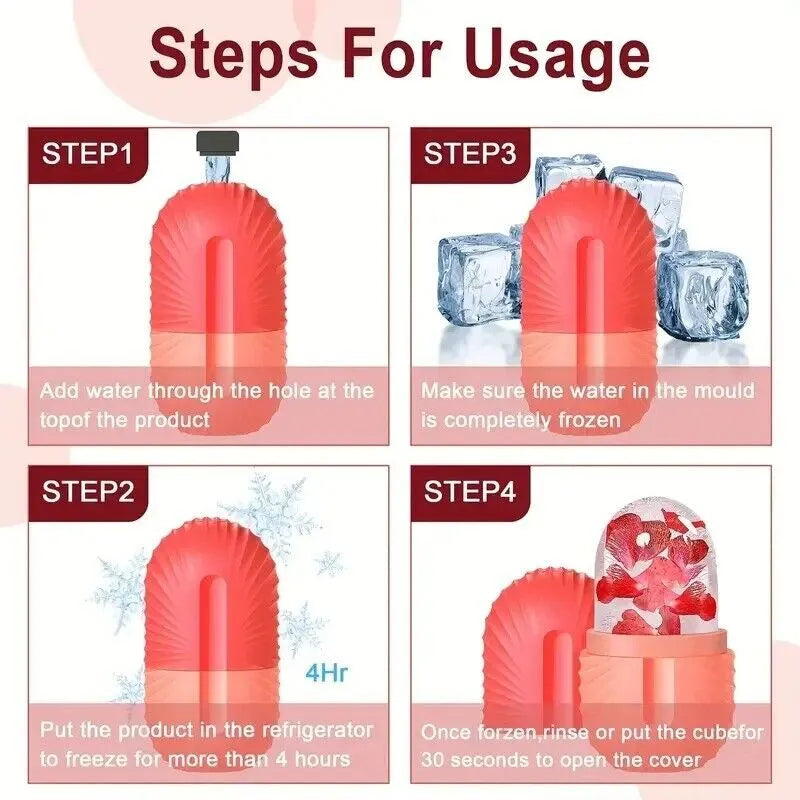 Steps For Usage

STEP1

Add water through the hole at the topof the product

STEP3

Make sure the water in the mould is completely frozen

STEP2

4Hr

Put the product in the refrigerator to freeze for more than 4 hours

STEP4

Once forzen,rinse or put the cubefor 30 seconds to open the cover