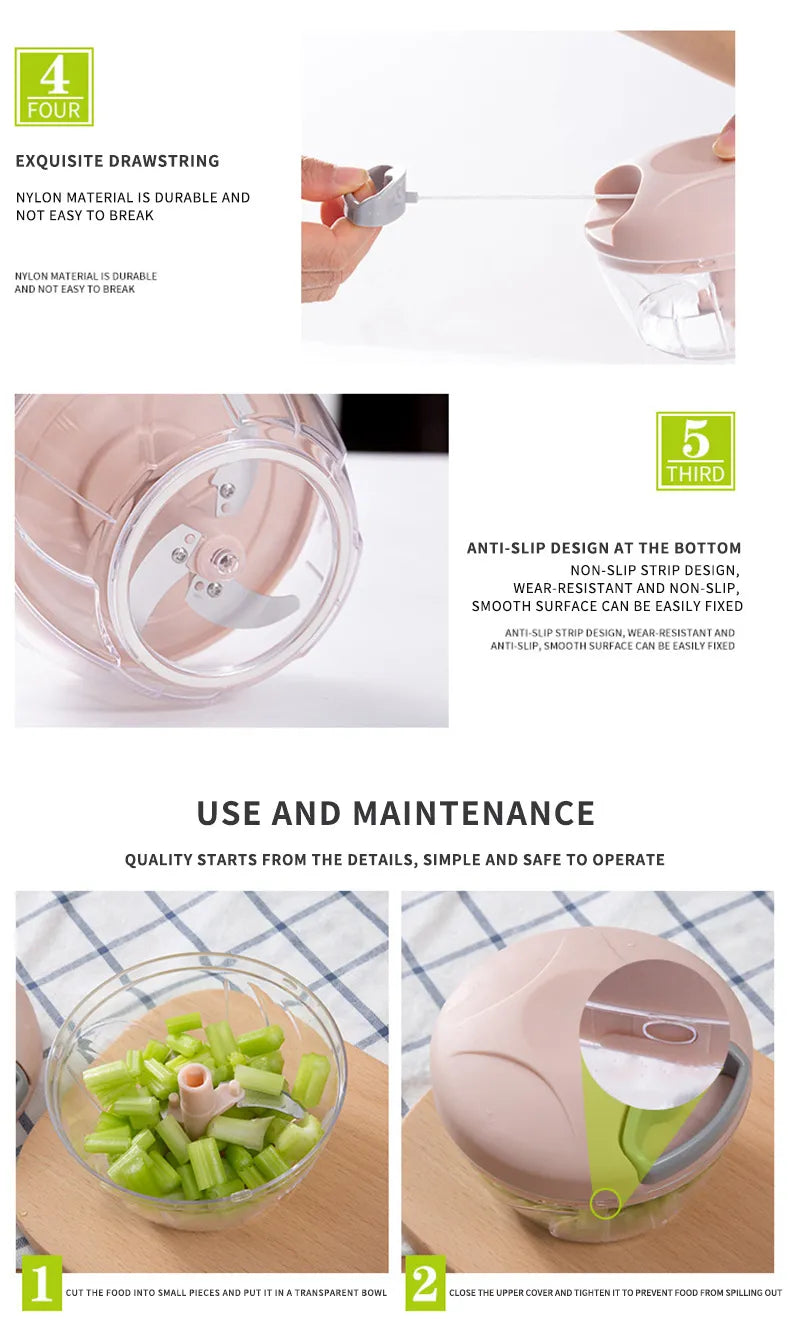 4
FOUR

EXQUISITE DRAWSTRING

NYLON MATERIAL IS DURABLE AND NOT EASY TO BREAK

NYLON MATERIAL IS DURABLE AND NOT EASY TO BREAK

5
THIRD

ANTI-SLIP DESIGN AT THE BOTTOM

NON-SLIP STRIP DESIGN, WEAR-RESISTANT AND NON-SLIP, SMOOTH SURFACE CAN BE EASILY FIXED

ANTI-SLIP STRIP DESIGN, WEAR-RESISTANT AND ANTI-SLIP, SMOOTH SURFACE CAN BE EASILY FIXED

USE AND MAINTENANCE

QUALITY STARTS FROM THE DETAILS, SIMPLE AND SAFE TO OPERATE

1 CUT THE FOOD INTO SMALL PIECES AND PUT IT IN A TRANSPARENT BOWL

2 CLOSE THE UPPER COVER AND TIGHTEN IT TO PREVENT FOOD FROM SPILLING OUT