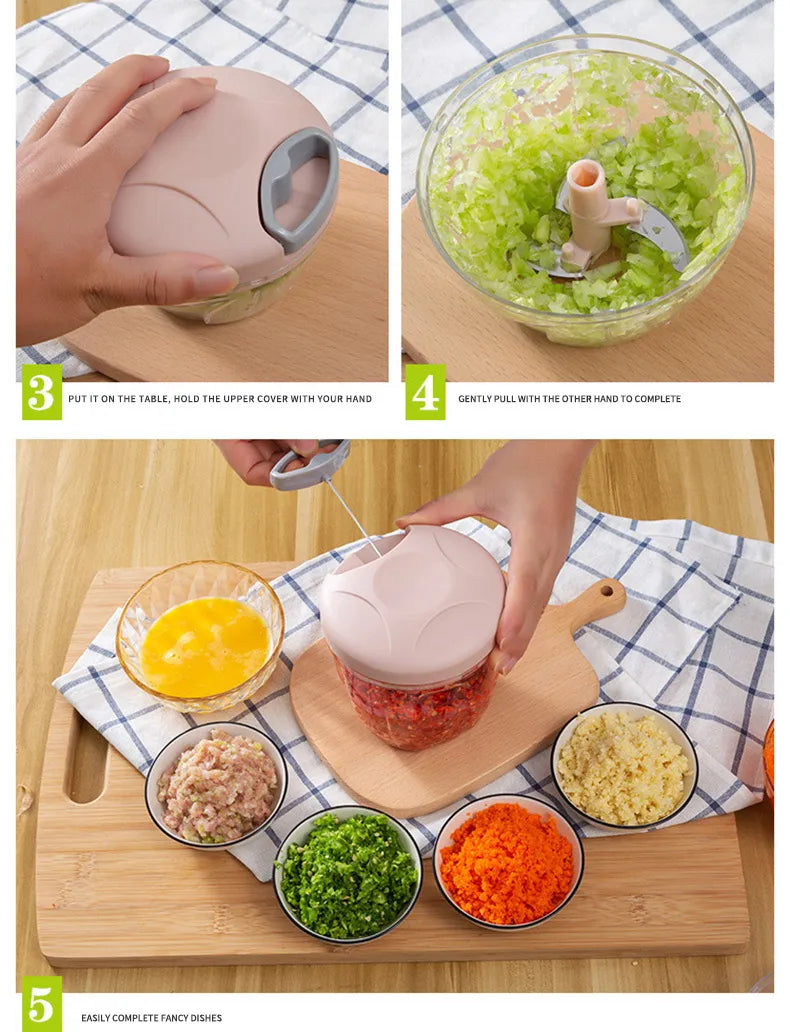 3 PUT IT ON THE TABLE, HOLD THE UPPER COVER WITH YOUR HAND

4 GENTLY PULL WITH THE OTHER HAND TO COMPLETE

5 EASILY COMPLETE FANCY DISHES